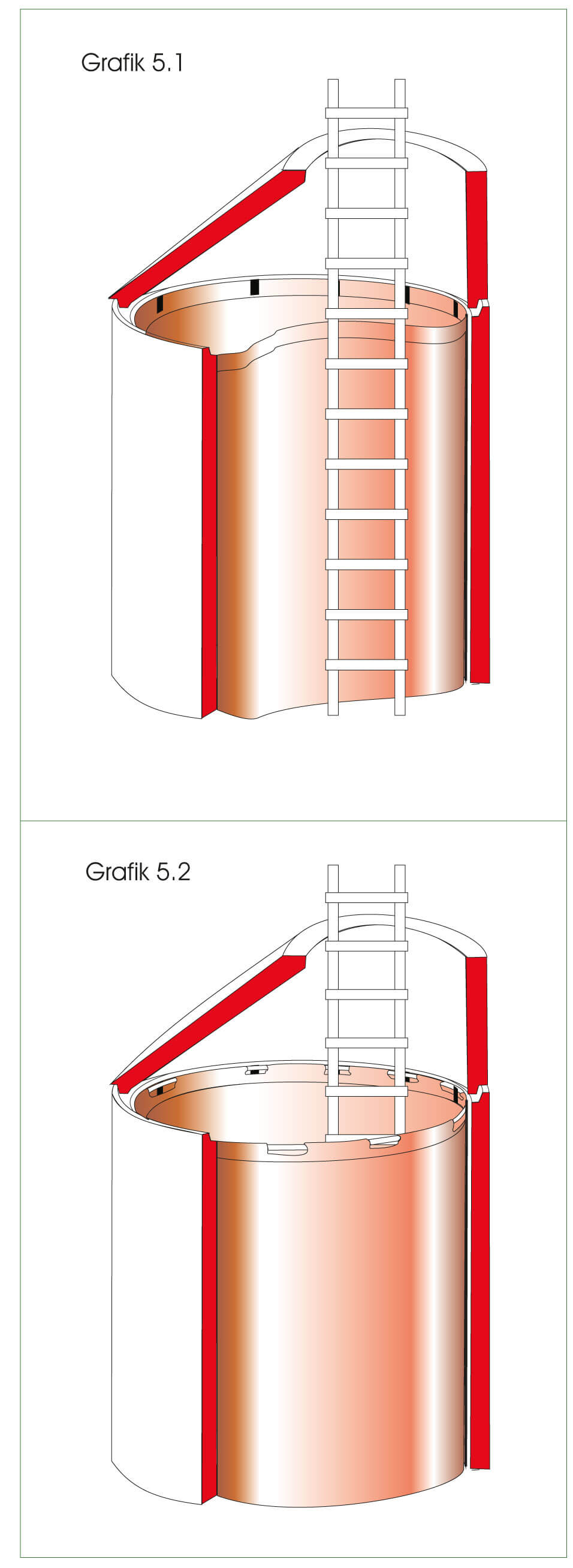 Grafik 5.1

Grafik 5.2